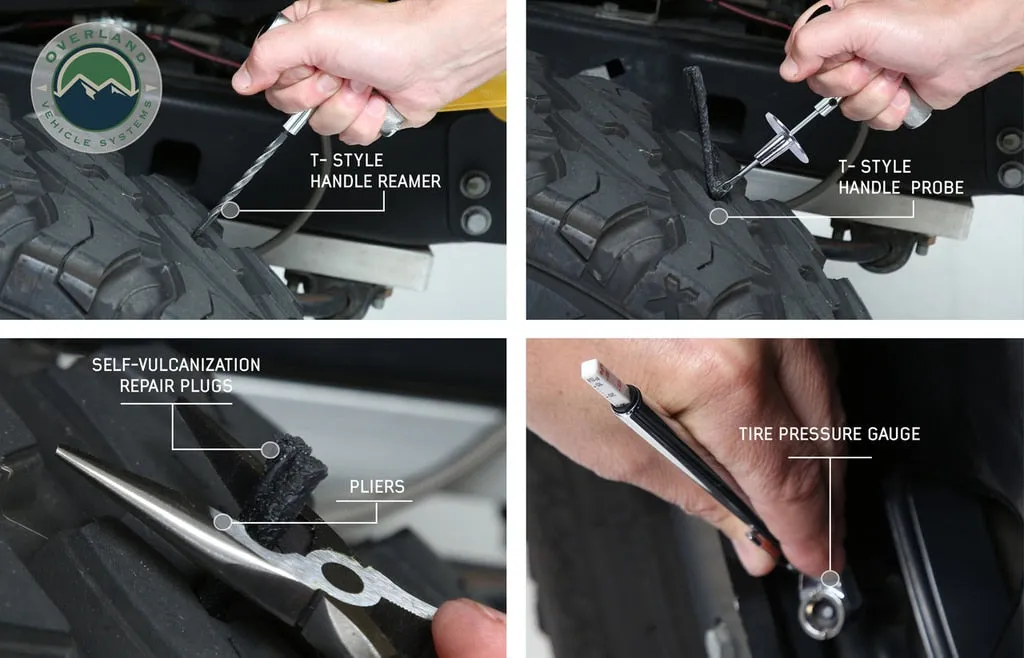 OVERLAND VEHICLE SYSTEMS

T- STYLE HANDLE REAMER

T- STYLE HANDLE PROBE

SELF-VULCANIZATION REPAIR PLUGS

PLIERS

TIRE PRESSURE GAUGE